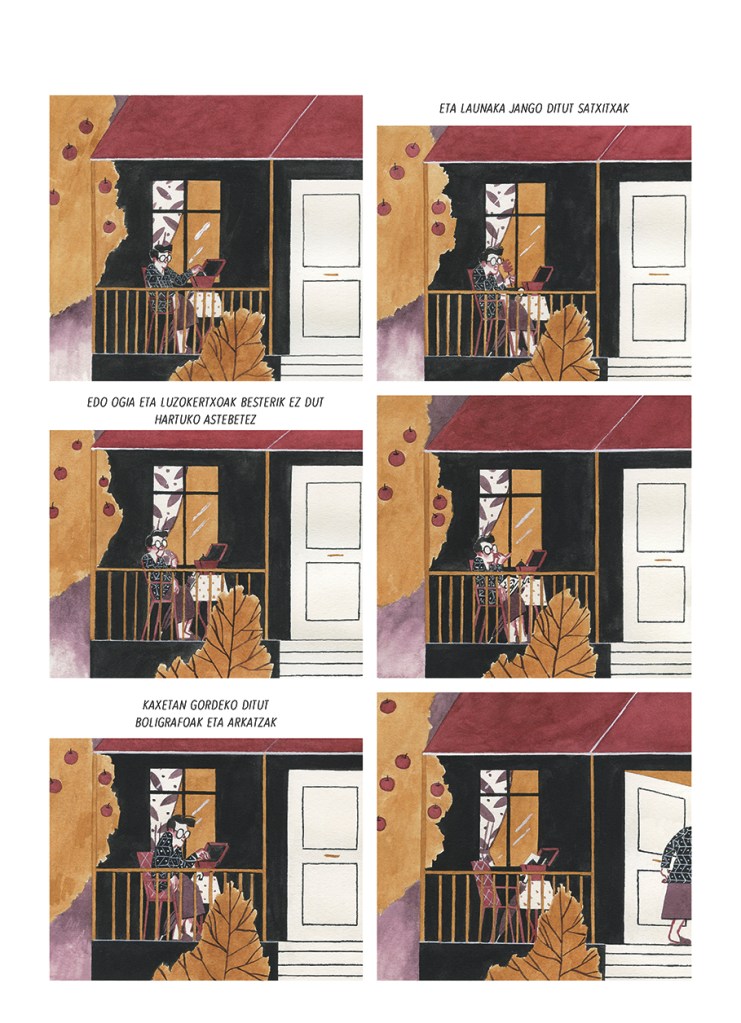 ETA LAUNAKA JANGO DITUT SATXITXAK

EDO OGIA ETA LUZOKERTXOAK BESTERIK EZ DUT HARTUKO ASTEBETEZ

KAXETAN GORDEKO DITUT BOLIGRAFOAK ETA ARKATZAK